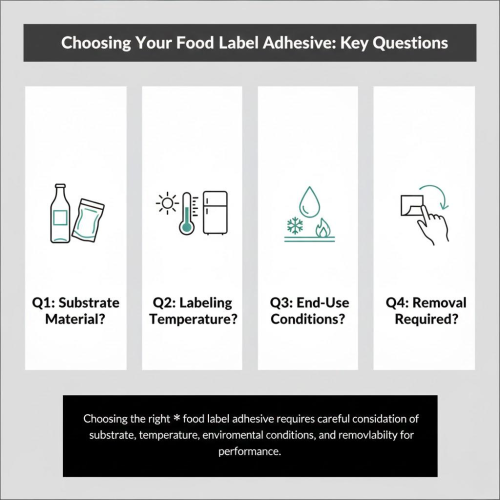 Choosing Your Food Label Adhesive: Key Questions

Q1: Substrate Material?

Q2: Labeling Temperature?

Q3: End-Use Conditions?

Q4: Removal Required?

Choosing the right * food label adhesive requires careful considation of substrate, temperature, enviromental conditions, and removlabilty for performance.