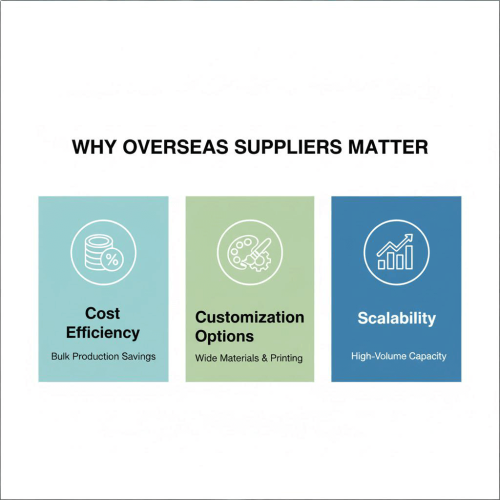 WHY OVERSEAS SUPPLIERS MATTER

%

Cost Efficiency

Bulk Production Savings

Customization Options

Wide Materials & Printing

Scalability

High-Volume Capacity